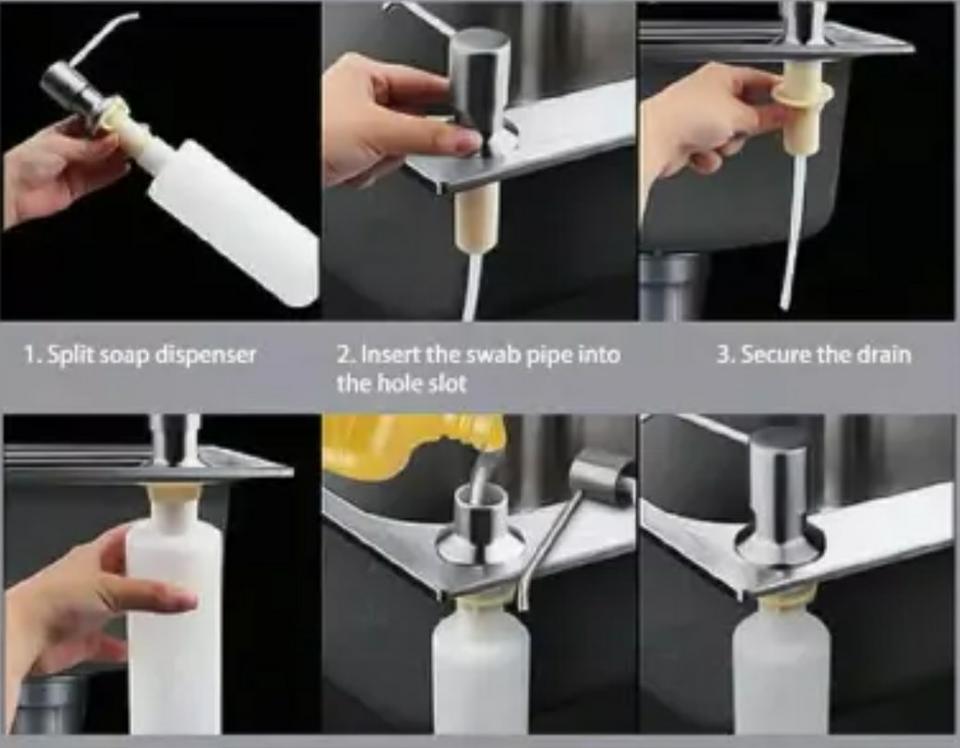 1. Split soap dispenser

2. Insert the swab pipe into the hole slot

3. Secure the drain